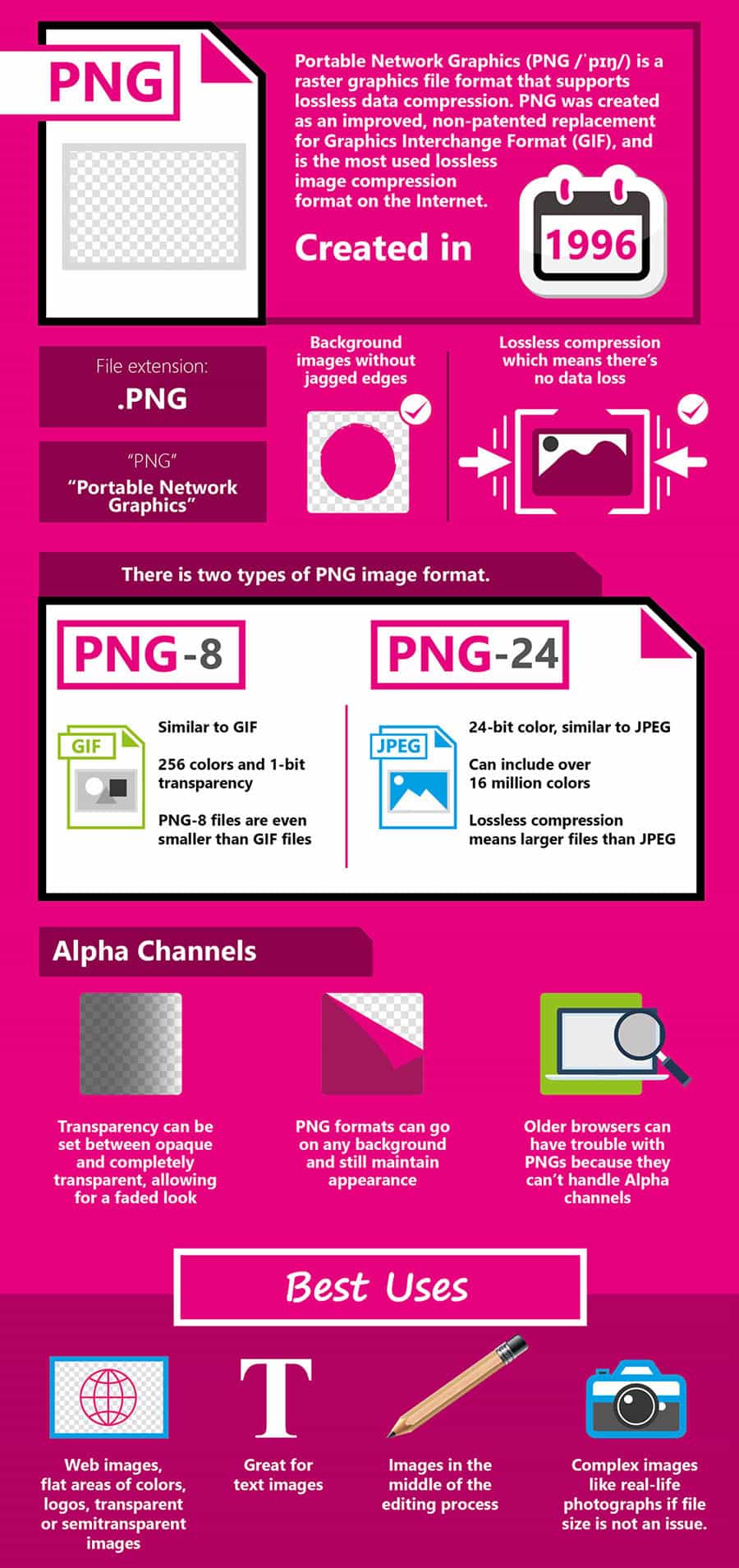 PNG

Portable Network Graphics (PNG /ˈpɪŋ/) is a raster graphics file format that supports lossless data compression. PNG was created as an improved, non-patented replacement for Graphics Interchange Format (GIF), and is the most used lossless image compression format on the Internet.

Created in 1996

File extension:
.PNG

"PNG"
"Portable Network Graphics"

Background images without jagged edges

Lossless compression which means there's no data loss

There is two types of PNG image format.

PNG-8

GIF

Similar to GIF

256 colors and 1-bit transparency

PNG-8 files are even smaller than GIF files

PNG-24

JPEG

24-bit color, similar to JPEG

Can include over 16 million colors

Lossless compression means larger files than JPEG

Alpha Channels

Transparency can be set between opaque and completely transparent, allowing for a faded look

PNG formats can go on any background and still maintain appearance

Older browsers can have trouble with PNGs because they can't handle Alpha channels

Best Uses

Web images, flat areas of colors, logos, transparent or semitransparent images

T

Great for text images

Images in the middle of the editing process

Complex images like real-life photographs if file size is not an issue.