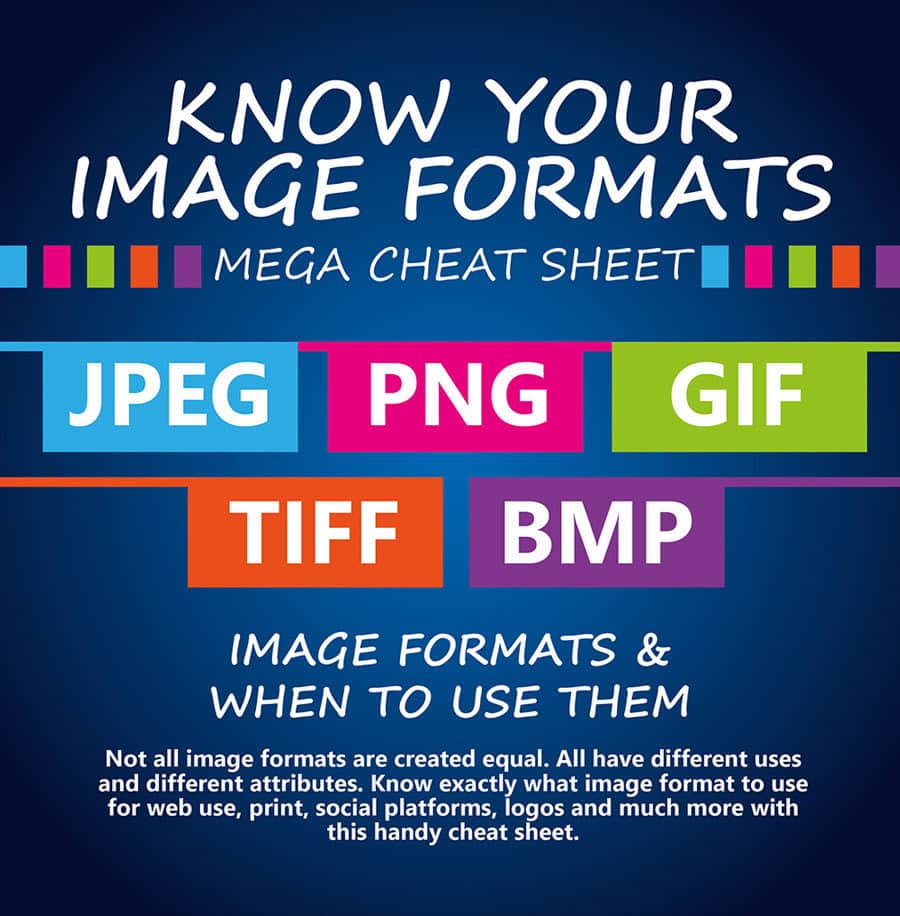 KNOW YOUR IMAGE FORMATS

MEGA CHEAT SHEET

JPEG

PNG

GIF

TIFF

BMP

IMAGE FORMATS & WHEN TO USE THEM

Not all image formats are created equal. All have different uses and different attributes. Know exactly what image format to use for web use, print, social platforms, logos and much more with this handy cheat sheet.