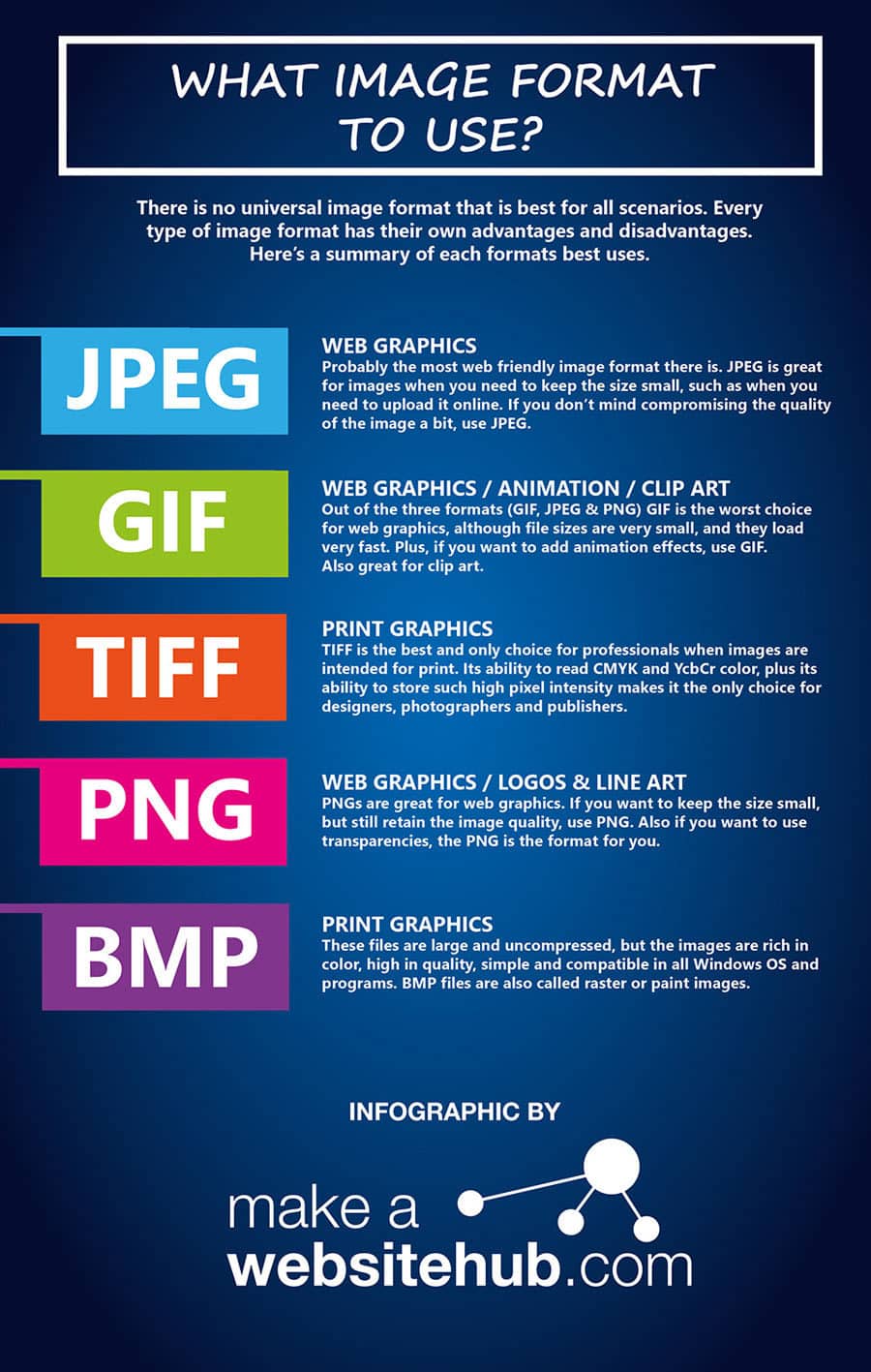 WHAT IMAGE FORMAT TO USE?

There is no universal image format that is best for all scenarios. Every type of image format has their own advantages and disadvantages. Here's a summary of each formats best uses.

JPEG

WEB GRAPHICS
Probably the most web friendly image format there is. JPEG is great for images when you need to keep the size small, such as when you need to upload it online. If you don't mind compromising the quality of the image a bit, use JPEG.

GIF

WEB GRAPHICS / ANIMATION / CLIP ART
Out of the three formats (GIF, JPEG & PNG) GIF is the worst choice for web graphics, although file sizes are very small, and they load very fast. Plus, if you want to add animation effects, use GIF. Also great for clip art.

TIFF

PRINT GRAPHICS
TIFF is the best and only choice for professionals when images are intended for print. Its ability to read CMYK and YcbCr color, plus its ability to store such high pixel intensity makes it the only choice for designers, photographers and publishers.

PNG

WEB GRAPHICS / LOGOS & LINE ART
PNGs are great for web graphics. If you want to keep the size small, but still retain the image quality, use PNG. Also if you want to use transparencies, the PNG is the format for you.

BMP

PRINT GRAPHICS
These files are large and uncompressed, but the images are rich in color, high in quality, simple and compatible in all Windows OS and programs. BMP files are also called raster or paint images.

INFOGRAPHIC BY

make a
websitehub.com