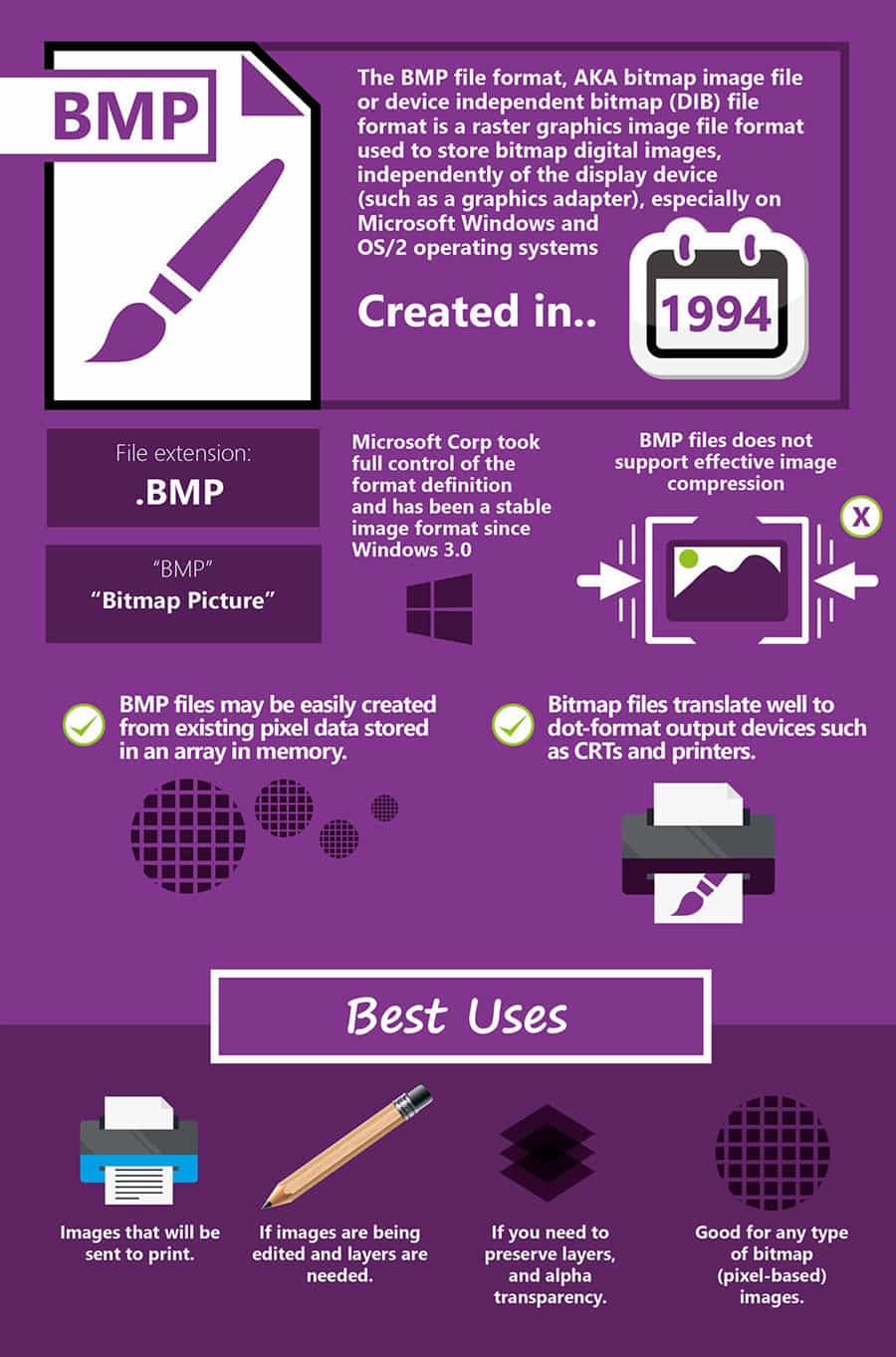 BMP

The BMP file format, AKA bitmap image file or device independent bitmap (DIB) file format is a raster graphics image file format used to store bitmap digital images, independently of the display device (such as a graphics adapter), especially on Microsoft Windows and OS/2 operating systems

Created in..

1994

File extension:
.BMP

"BMP"
"Bitmap Picture"

Microsoft Corp took full control of the format definition and has been a stable image format since Windows 3.0

BMP files does not support effective image compression

X

BMP files may be easily created from existing pixel data stored in an array in memory.

Bitmap files translate well to dot-format output devices such as CRTs and printers.

Best Uses

Images that will be sent to print.

If images are being edited and layers are needed.

If you need to preserve layers, and alpha transparency.

Good for any type of bitmap (pixel-based) images.